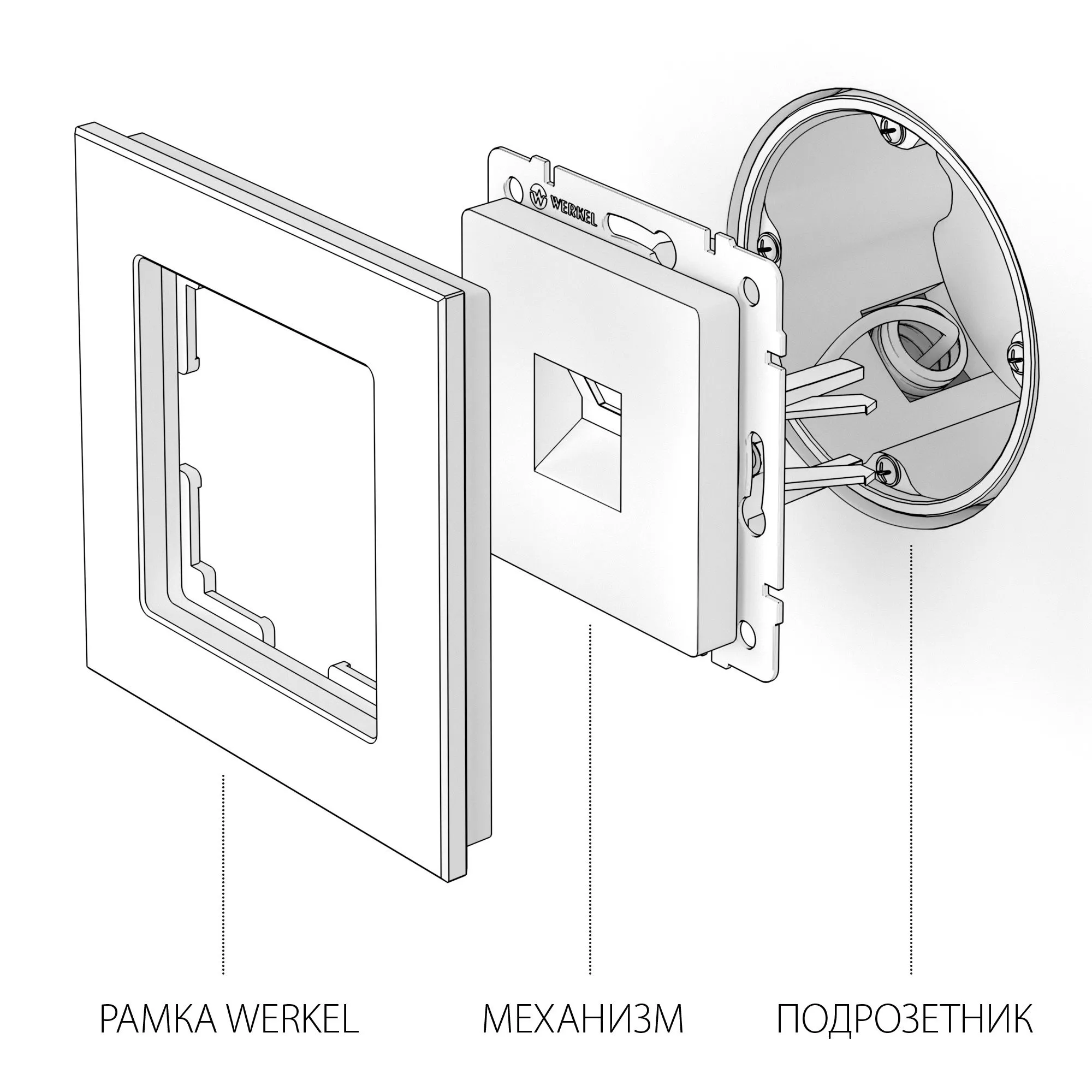 WERKEL

РАМКА WERKEL

МЕХАНИЗМ

ПОДРОЗЕТНИК